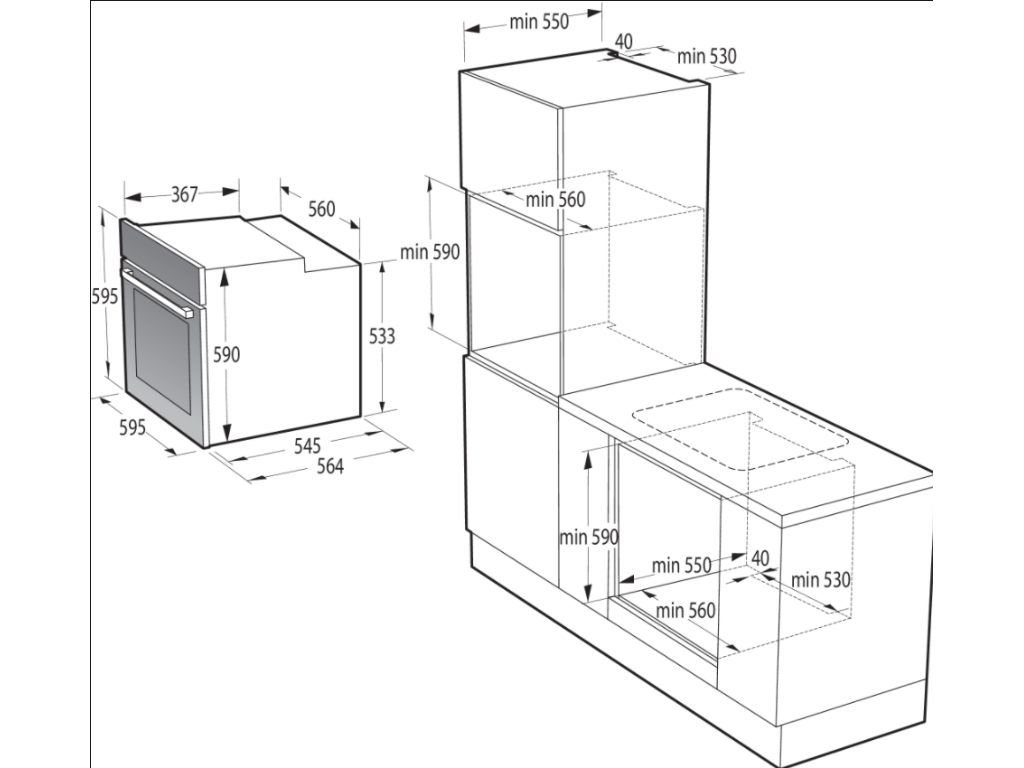 min 550
40
min 530
367
560
min 560
min 590
595
590
533
595
545
564
min 590
min 550
40
min 530
min 560